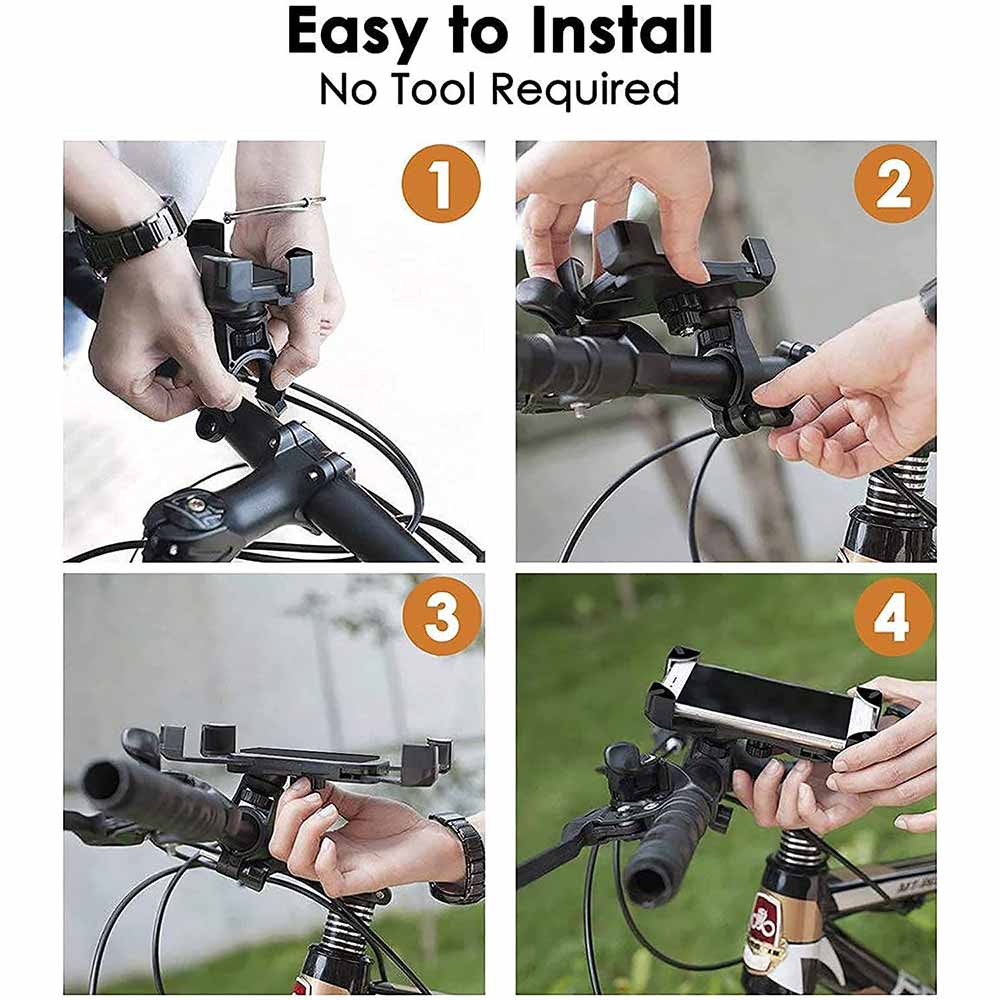 Easy to Install
No Tool Required

1

2

3

4