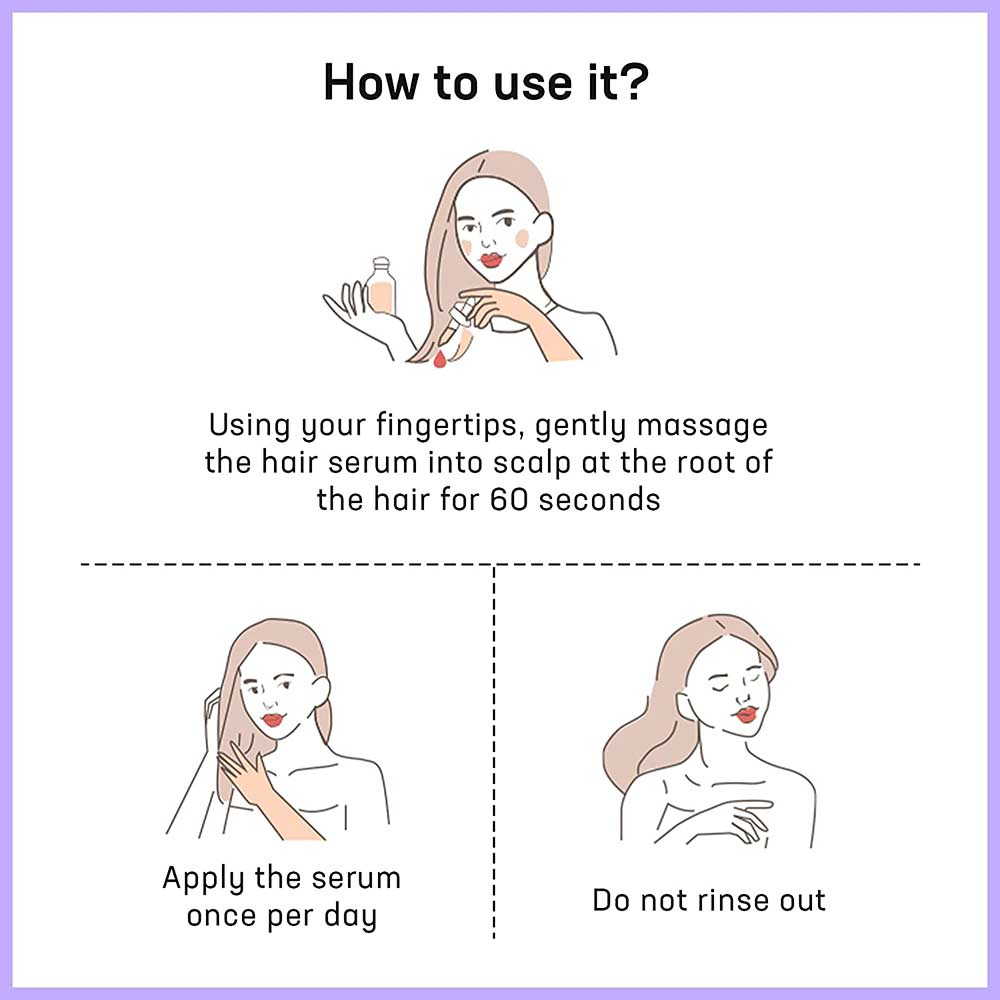 How to use it?

Using your fingertips, gently massage the hair serum into scalp at the root of the hair for 60 seconds

Apply the serum once per day

Do not rinse out